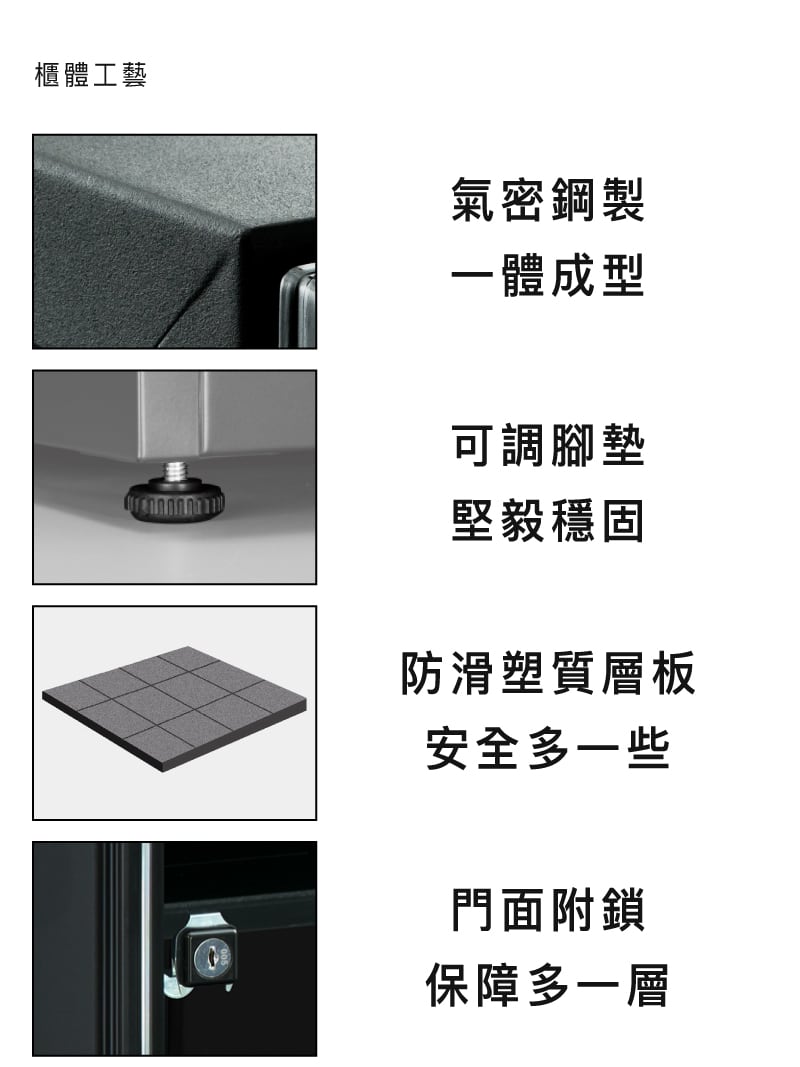 櫃體工藝

氣密鋼製
一體成型

可調腳墊
堅毅穩固

防滑塑質層板
安全多一些

門面附鎖
保障多一層